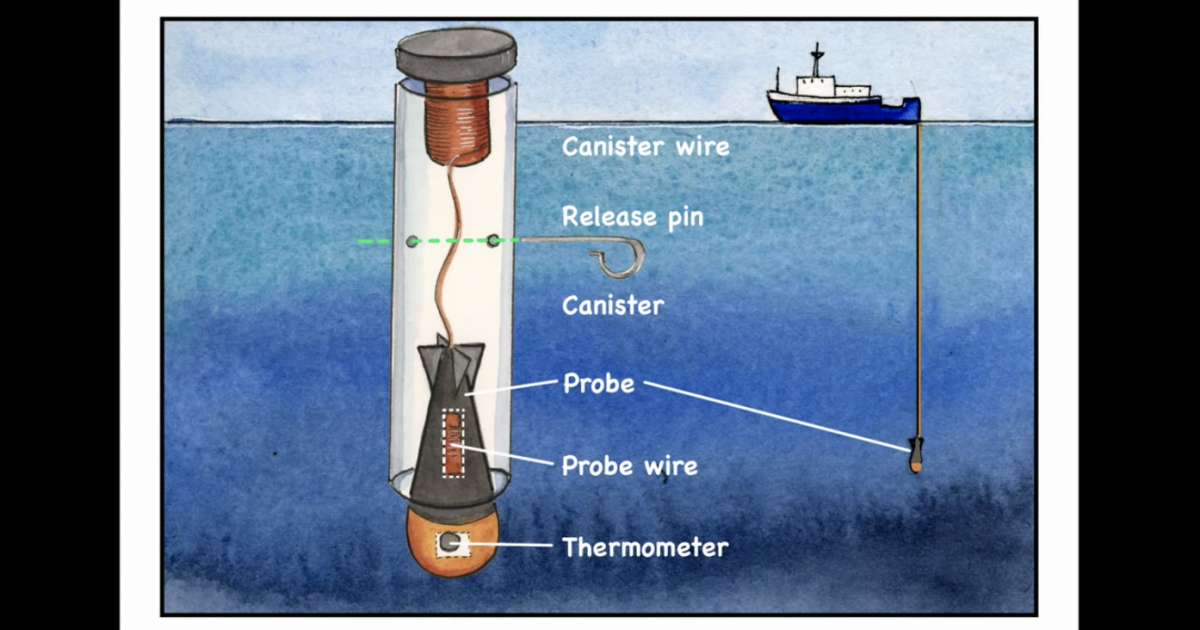 Canister wire

Release pin

Canister

Probe

Probe wire

Thermometer